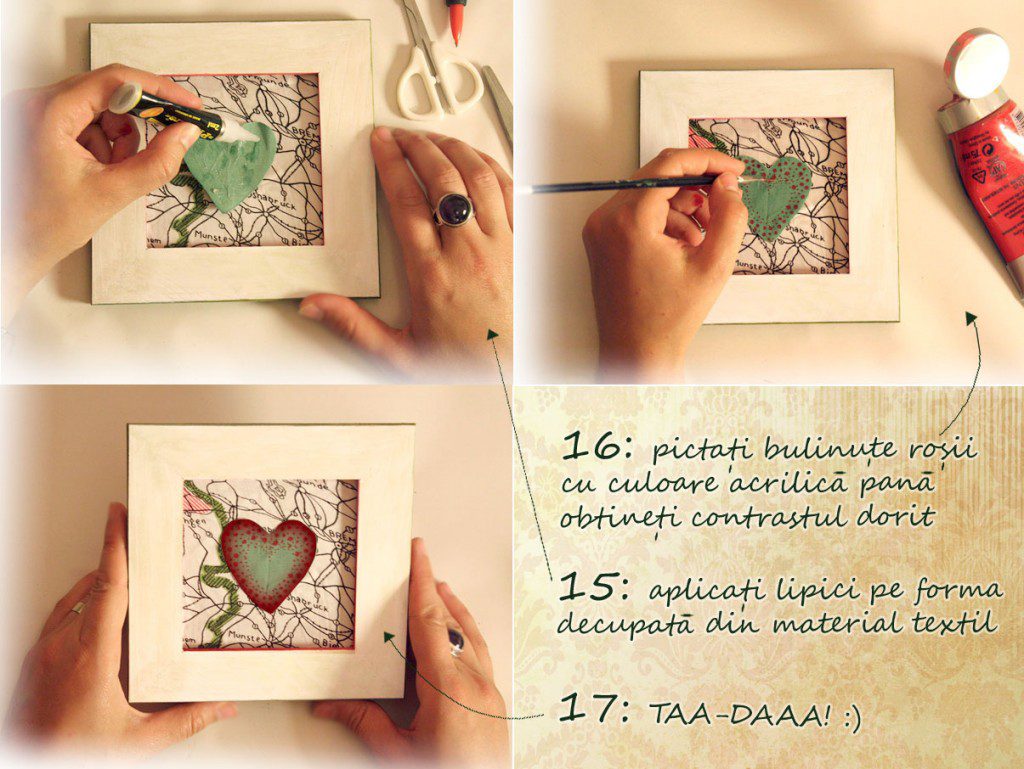 16: pictați bulinuțe roșii cu culoare acrilică până obțineți contrastul dorit

15: aplicați lipici pe forma decupată din material textil

17: TAA-DAAA! :)