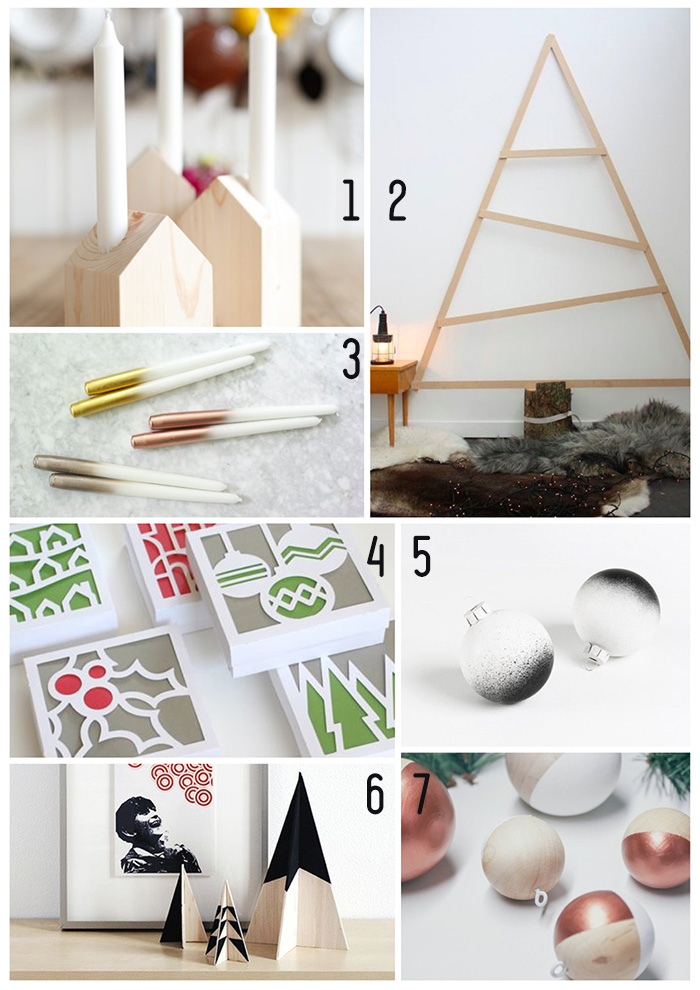 1
2
3
4
5
6
7