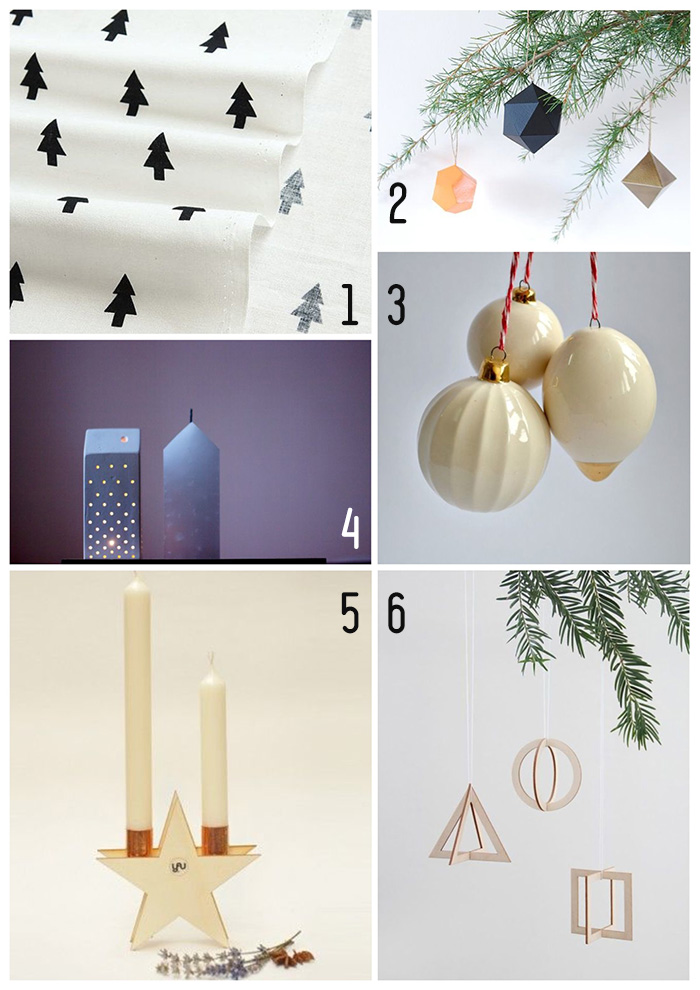 1
2
3
4
5
6